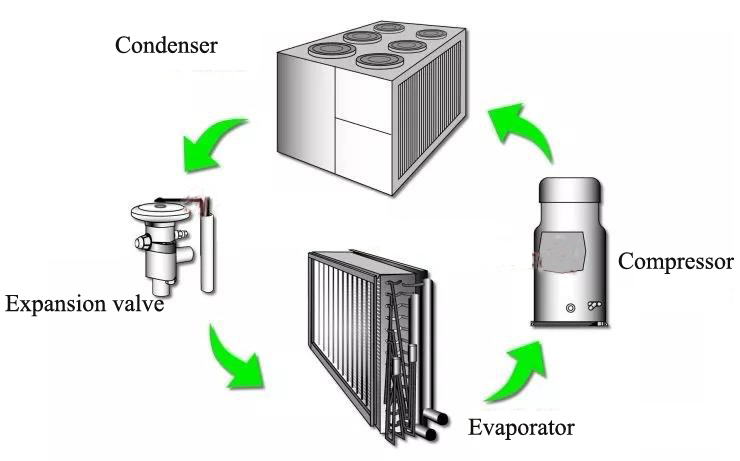 Condenser

Expansion valve

Compressor

Evaporator